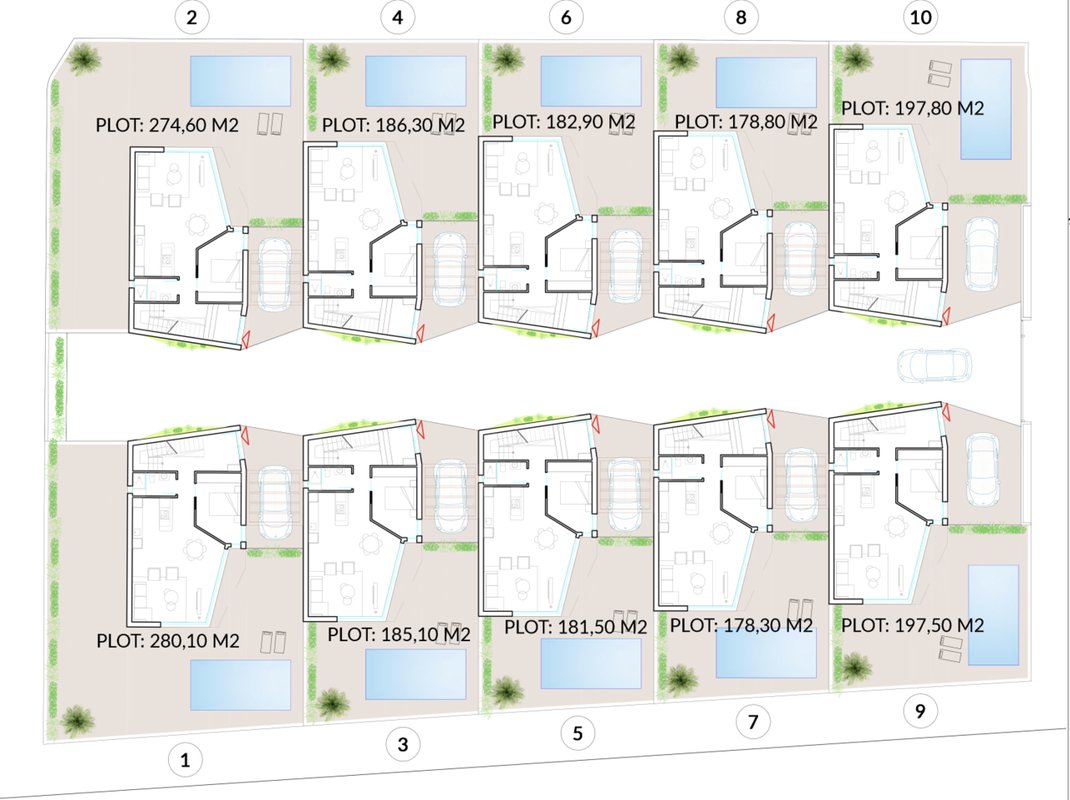 2
4
6
8
10

PLOT: 274,60 M2
PLOT: 186,30 M2
PLOT: 182,90 M2
PLOT: 178,80 M2
PLOT: 197,80 M2

PLOT: 280,10 M2
PLOT: 185,10 M2
PLOT: 181,50 M2
PLOT: 178,30 M2
PLOT: 197,50 M2

1
3
5
7
9